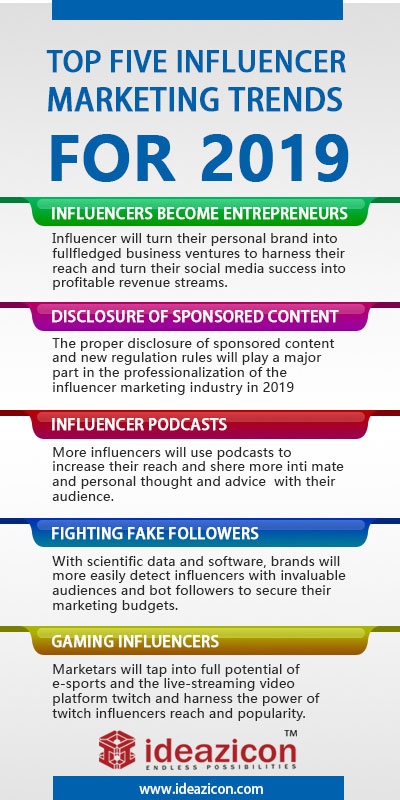 TOP FIVE INFLUENCER MARKETING TRENDS

FOR 2019

INFLUENCERS BECOME ENTREPRENEURS

Influencer will turn their personal brand into fullfledged business ventures to harness their reach and turn their social media success into profitable revenue streams.

DISCLOSURE OF SPONSORED CONTENT

The proper disclosure of sponsored content and new regulation rules will play a major part in the professionalization of the influencer marketing industry in 2019

INFLUENCER PODCASTS

More influencers will use podcasts to increase their reach and shere more inti mate and personal thought and advice with their audience.

FIGHTING FAKE FOLLOWERS

With scientific data and software, brands will more easily detect influencers with invaluable audiences and bot followers to secure their marketing budgets.

GAMING INFLUENCERS

Marketars will tap into full potential of e-sports and the live-streaming video platform twitch and harness the power of twitch influencers reach and popularity.

ideazicon™
ENDLESS POSSIBILITIES

www.ideazicon.com