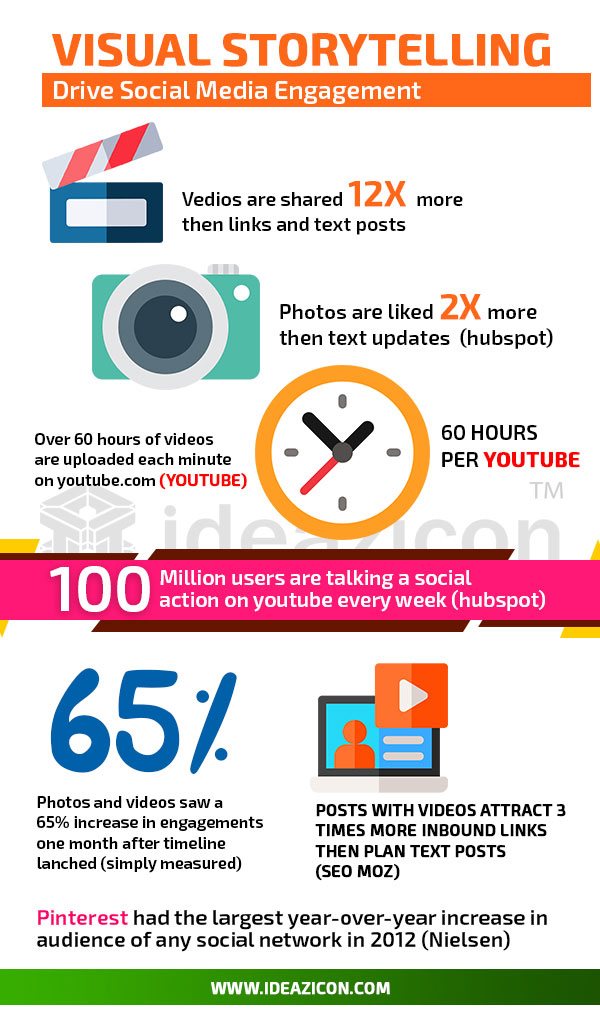 VISUAL STORYTELLING
Drive Social Media Engagement

Vedios are shared 12X more then links and text posts

Photos are liked 2X more then text updates (hubspot)

Over 60 hours of videos are uploaded each minute on youtube.com (YOUTUBE)

60 HOURS PER YOUTUBE

ideazicon TM

100 Million users are talking a social action on youtube every week (hubspot)

65%

Photos and videos saw a 65% increase in engagements one month after timeline lanched (simply measured)

POSTS WITH VIDEOS ATTRACT 3 TIMES MORE INBOUND LINKS THEN PLAN TEXT POSTS (SEO MOZ)

Pinterest had the largest year-over-year increase in audience of any social network in 2012 (Nielsen)

WWW.IDEAZICON.COM