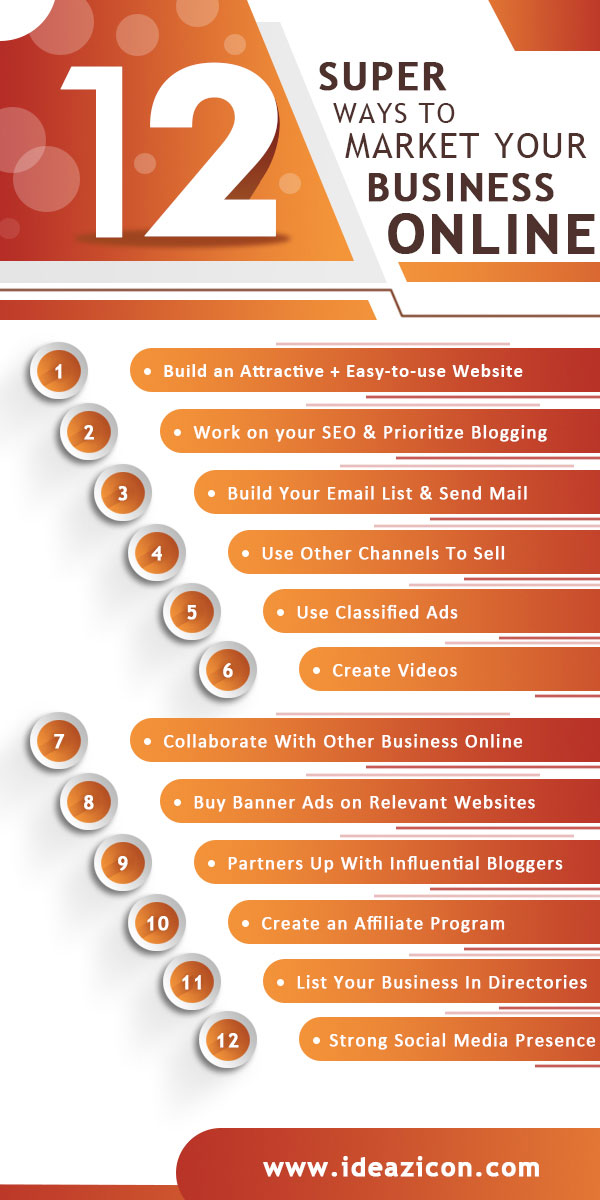 12 SUPER WAYS TO MARKET YOUR BUSINESS ONLINE

1 • Build an Attractive + Easy-to-use Website

2 • Work on your SEO & Prioritize Blogging

3 • Build Your Email List & Send Mail

4 • Use Other Channels To Sell

5 • Use Classified Ads

6 • Create Videos

7 • Collaborate With Other Business Online

8 • Buy Banner Ads on Relevant Websites

9 • Partners Up With Influential Bloggers

10 • Create an Affiliate Program

11 • List Your Business In Directories

12 • Strong Social Media Presence

www.ideazicon.com