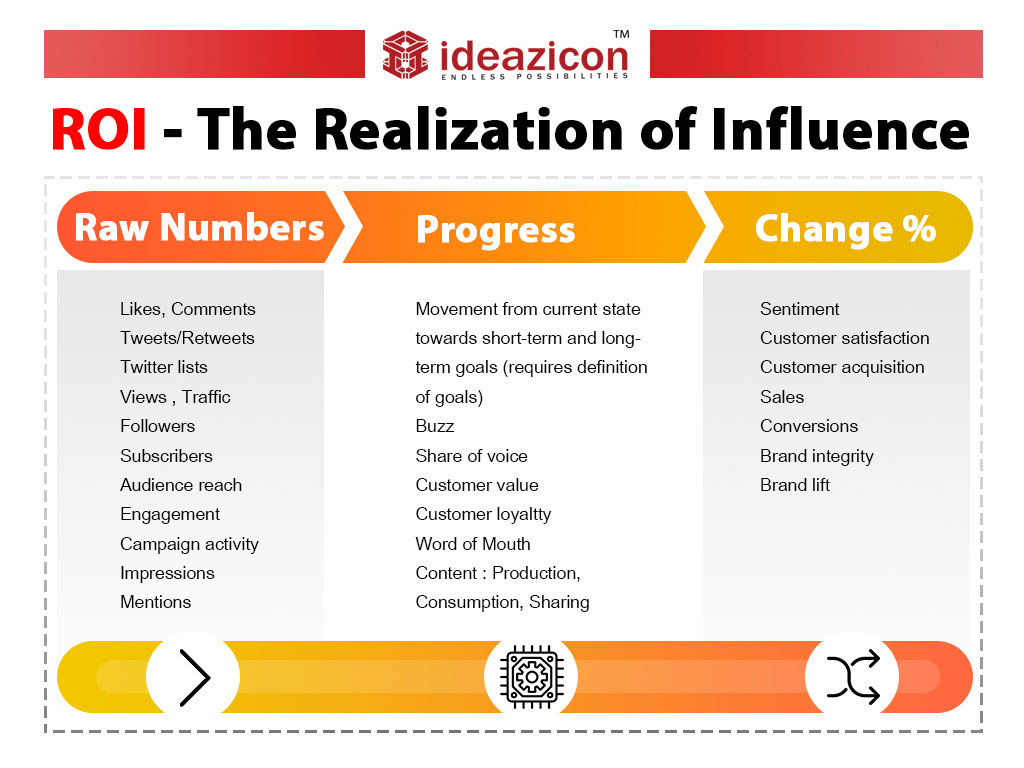 ideazicon™
ENDLESS POSSIBILITIES

ROI - The Realization of Influence

Raw Numbers

Likes, Comments
Tweets/Retweets
Twitter lists
Views , Traffic
Followers
Subscribers
Audience reach
Engagement
Campaign activity
Impressions
Mentions

Progress

Movement from current state towards short-term and long-term goals (requires definition of goals)
Buzz
Share of voice
Customer value
Customer loyaltty
Word of Mouth
Content : Production, Consumption, Sharing

Change %

Sentiment
Customer satisfaction
Customer acquisition
Sales
Conversions
Brand integrity
Brand lift