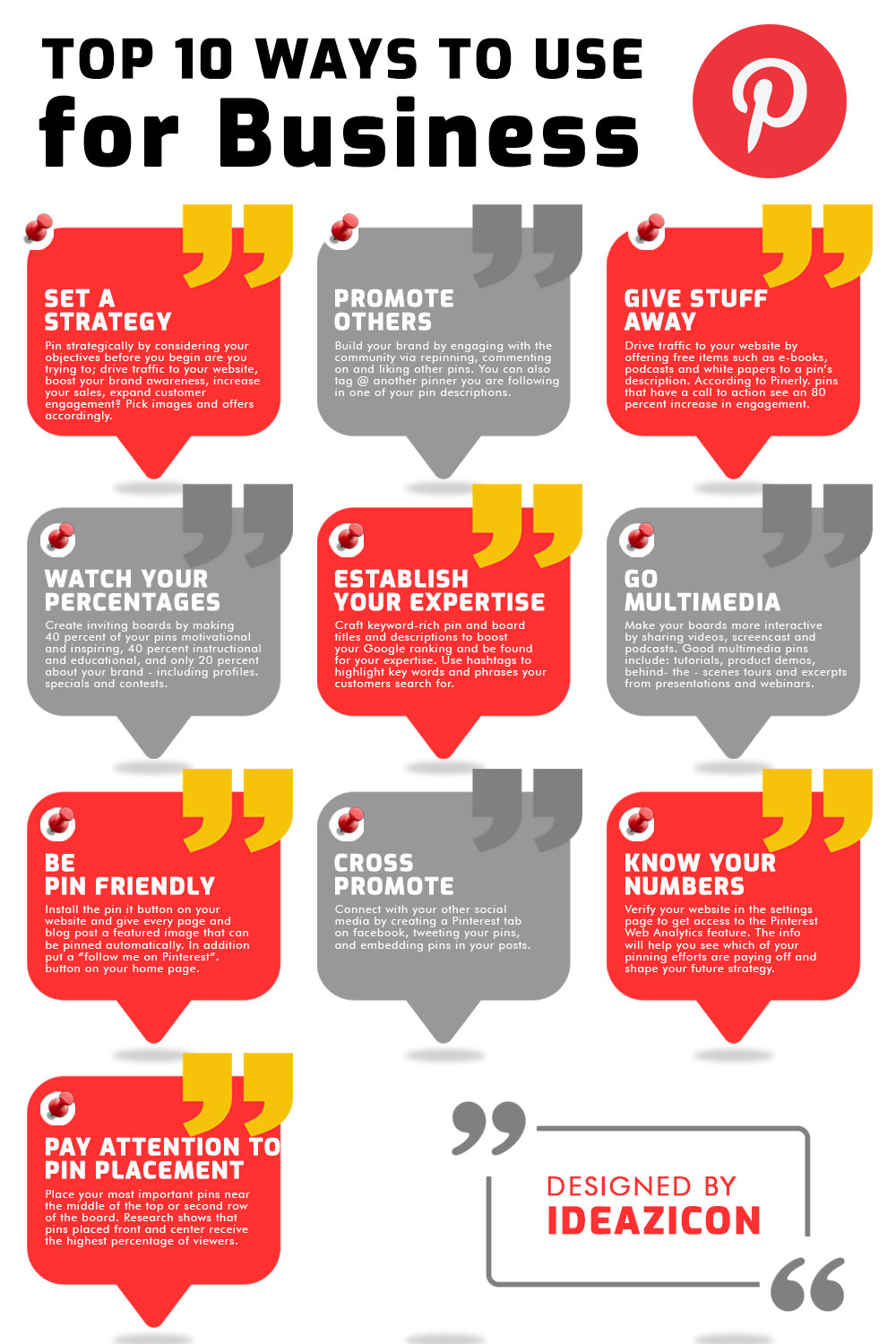 TOP 10 WAYS TO USE
for Business

SET A STRATEGY
Pin strategically by considering your objectives before you begin are you trying to; drive traffic to your website, boost your brand awareness, increase your sales, expand customer engagement? Pick images and offers accordingly.

PROMOTE OTHERS
Build your brand by engaging with the community via repinning, commenting on and liking other pins. You can also tag @ another pinner you are following in one of your pin descriptions.

GIVE STUFF AWAY
Drive traffic to your website by offering free items such as e-books, podcasts and white papers to a pin's description. According to Pinerly. pins that have a call to action see an 80 percent increase in engagement.

WATCH YOUR PERCENTAGES
Create inviting boards by making 40 percent of your pins motivational and inspiring, 40 percent instructional and educational, and only 20 percent about your brand - including profiles. specials and contests.

ESTABLISH YOUR EXPERTISE
Craft keyword-rich pin and board titles and descriptions to boost your Google ranking and be found for your expertise. Use hashtags to highlight key words and phrases your customers search for.

GO MULTIMEDIA
Make your boards more interactive by sharing videos, screencast and podcasts. Good multimedia pins include: tutorials, product demos, behind- the - scenes tours and excerpts from presentations and webinars.

BE PIN FRIENDLY
Install the pin it button on your website and give every page and blog post a featured image that can be pinned automatically. In addition put a "follow me on Pinterest". button on your home page.

CROSS PROMOTE
Connect with your other social media by creating a Pinterest tab on facebook, tweeting your pins, and embedding pins in your posts.

KNOW YOUR NUMBERS
Verify your website in the settings page to get access to the Pinterest Web Analytics feature. The info will help you see which of your pinning efforts are paying off and shape your future strategy.

PAY ATTENTION TO PIN PLACEMENT
Place your most important pins near the middle of the top or second row of the board. Research shows that pins placed front and center receive the highest percentage of viewers.

DESIGNED BY
IDEAZICON